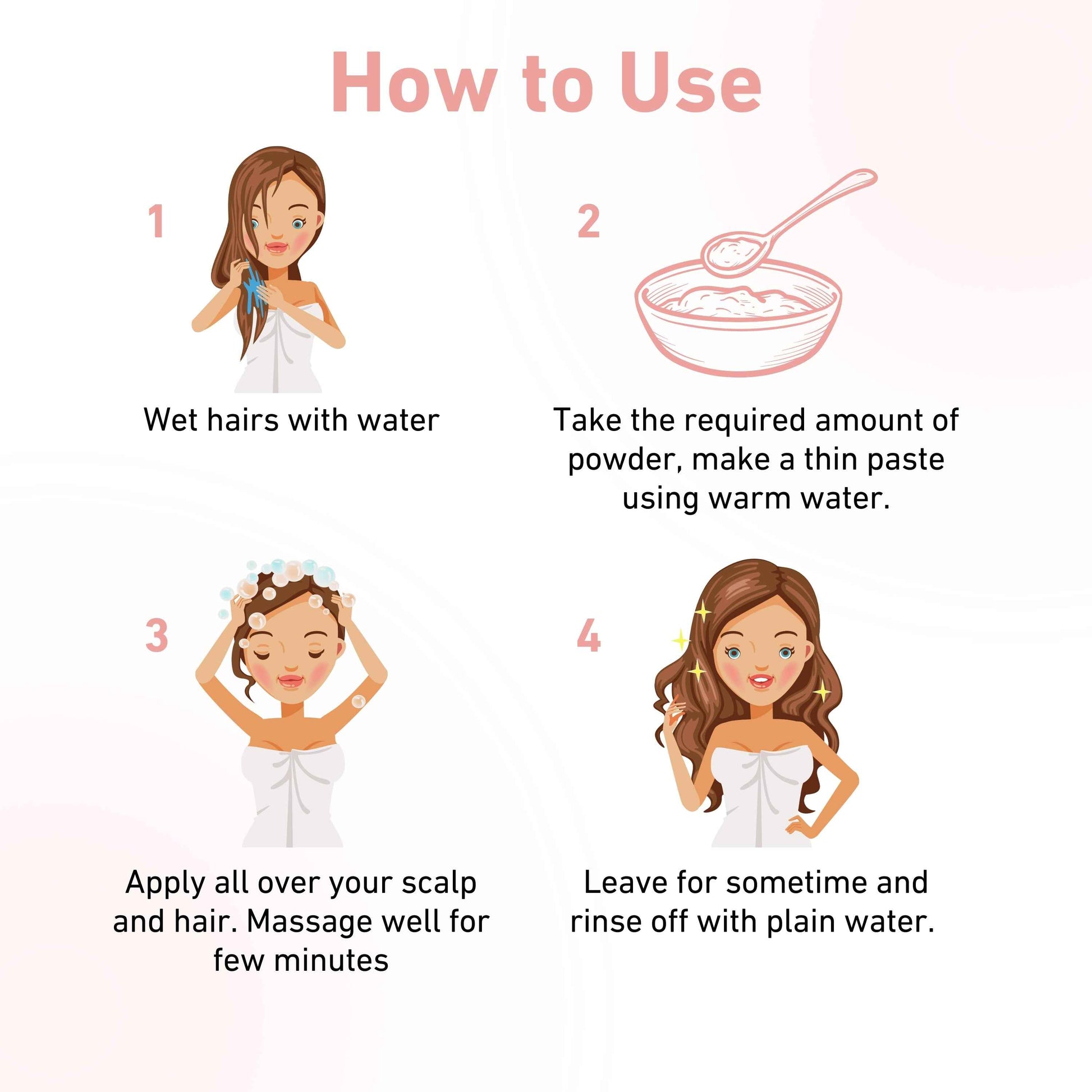 How to Use

1

Wet hairs with water

2

Take the required amount of powder, make a thin paste using warm water.

3

Apply all over your scalp and hair. Massage well for few minutes

4

Leave for sometime and rinse off with plain water.