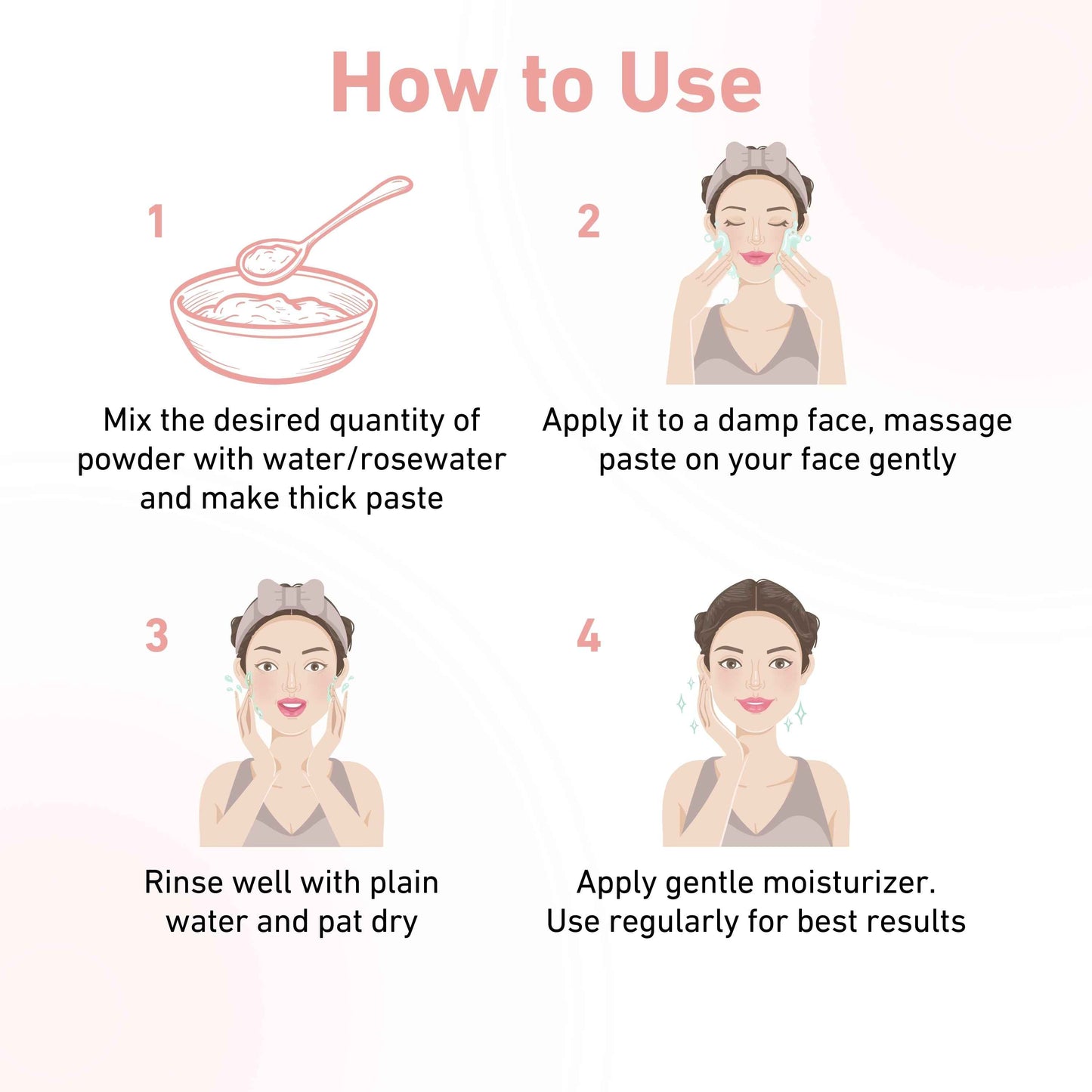 How to Use

1

Mix the desired quantity of powder with water/rosewater and make thick paste

2

Apply it to a damp face, massage paste on your face gently

3

Rinse well with plain water and pat dry

4

Apply gentle moisturizer. Use regularly for best results