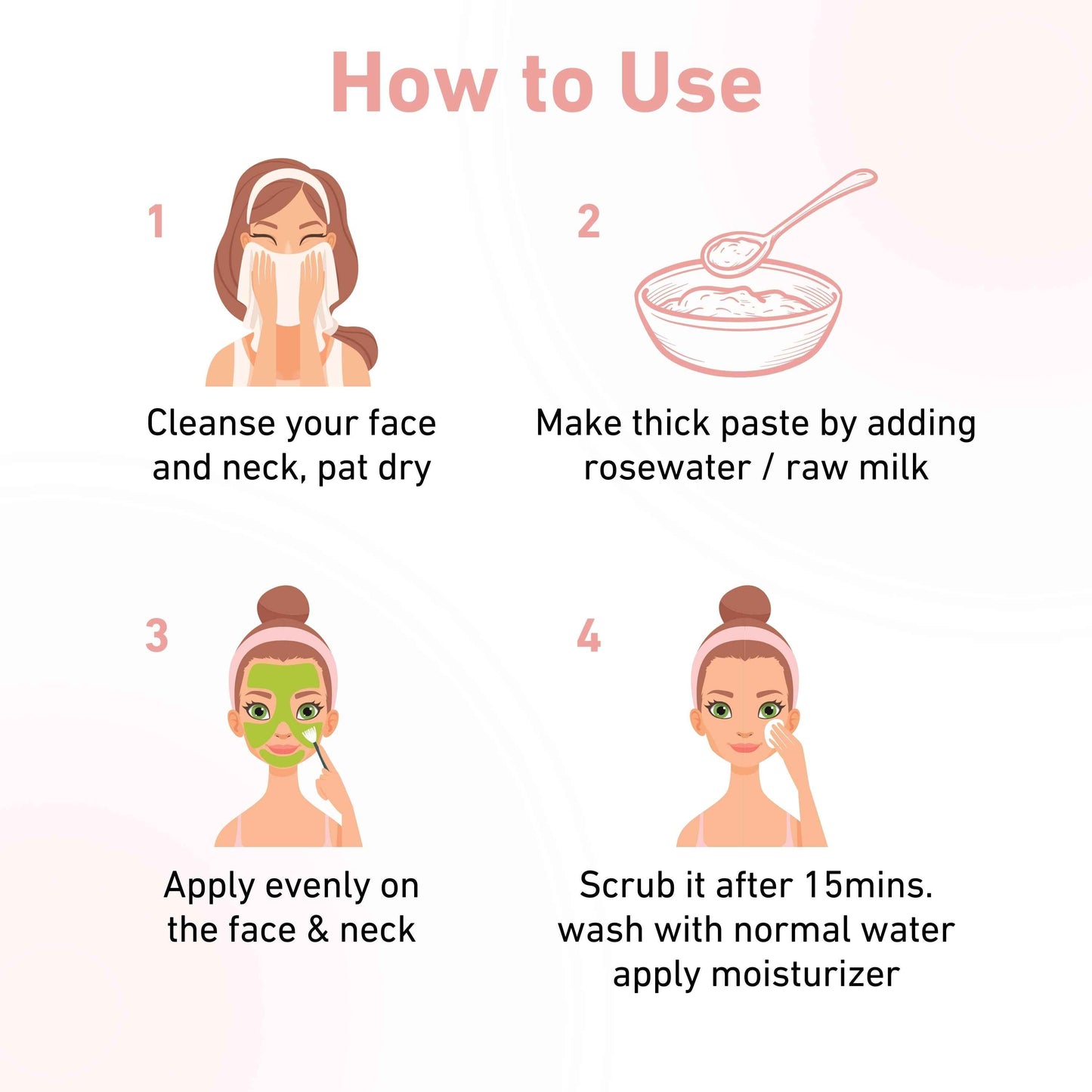 How to Use

1

Cleanse your face and neck, pat dry

2

Make thick paste by adding rosewater / raw milk

3

Apply evenly on the face & neck

4

Scrub it after 15mins. wash with normal water apply moisturizer